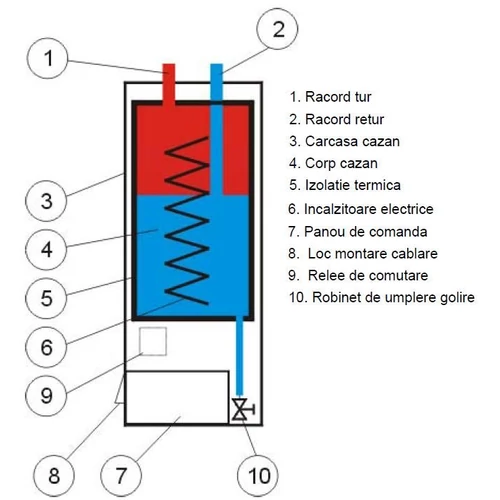 1
2
3
4
5
6
9
8
7
10

1. Racord tur
2. Racord retur
3. Carcasa cazan
4. Corp cazan
5. Izolatie termica
6. Incalzitoare electrice
7. Panou de comanda
8. Loc montare cablare
9. Relee de comutare
10. Robinet de umplere golire