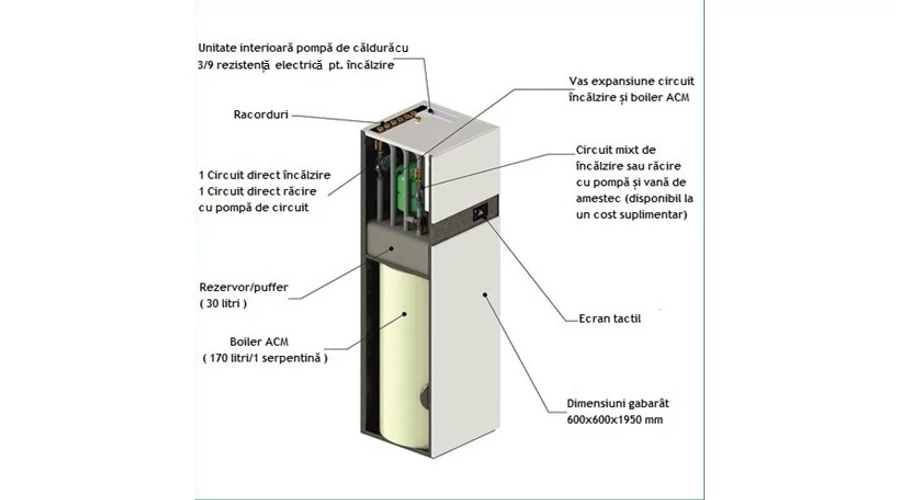 Unitate interioară pompă de căldurăcu 3/9 rezistență electrică pt. încălzire

Racorduri

1 Circuit direct încălzire
1 Circuit direct răcire
cu pompă de circuit

Rezervor/puffer
( 30 litri )

Boiler ACM
( 170 litri/1 serpentină )

Vas expansiune circuit încălzire și boiler ACM

Circuit mixt de încălzire sau răcire cu pompă și vană de amestec (disponibil la un cost suplimentar)

Ecran tactil

Dimensiuni gabarât
600x600x1950 mm