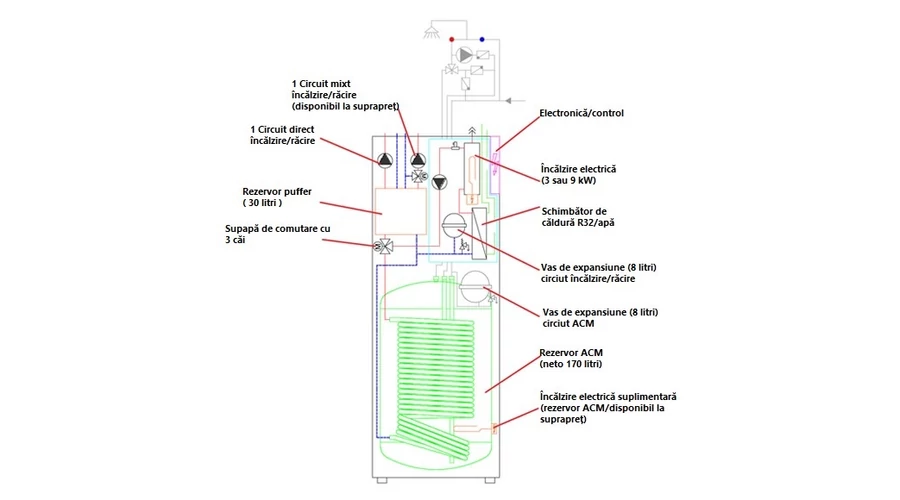 1 Circuit mixt încălzire/răcire (disponibil la suprapreț)

1 Circuit direct încălzire/răcire

Rezervor puffer ( 30 litri )

Supapă de comutare cu 3 căi

Electronică/control

Încălzire electrică (3 sau 9 kW)

Schimbător de căldură R32/apă

Vas de expansiune (8 litri) circiut încălzire/răcire

Vas de expansiune (8 litri) circiut ACM

Rezervor ACM (neto 170 litri)

Încălzire electrică suplimentară (rezervor ACM/disponibil la suprapreț)