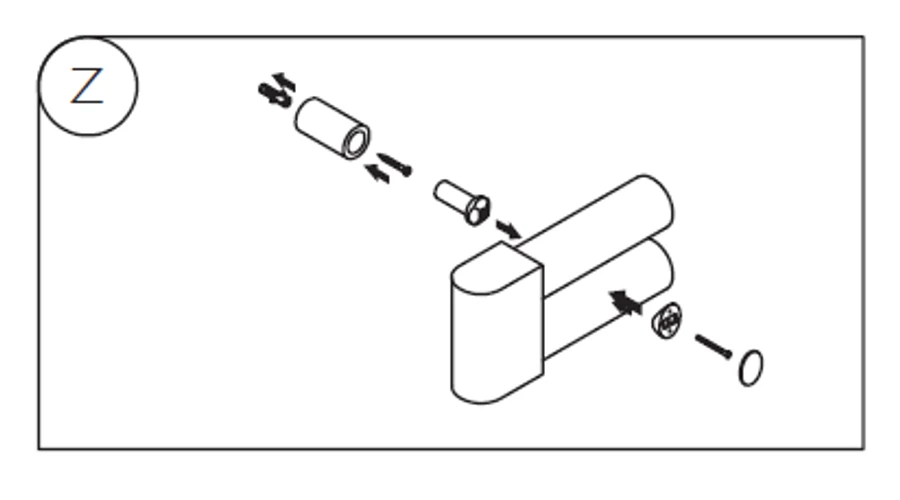 Z