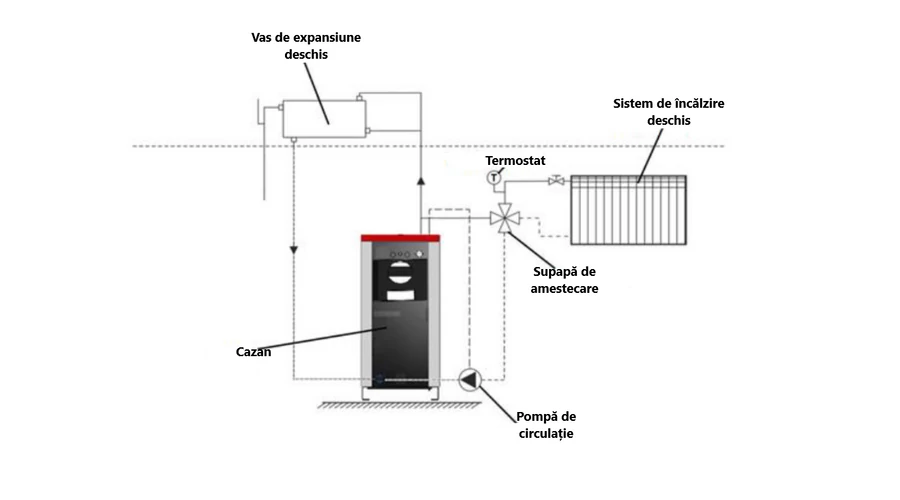 Vas de expansiune deschis

Sistem de încălzire deschis

Termostat

T

Supapă de amestecare

Cazan

Pompă de circulație