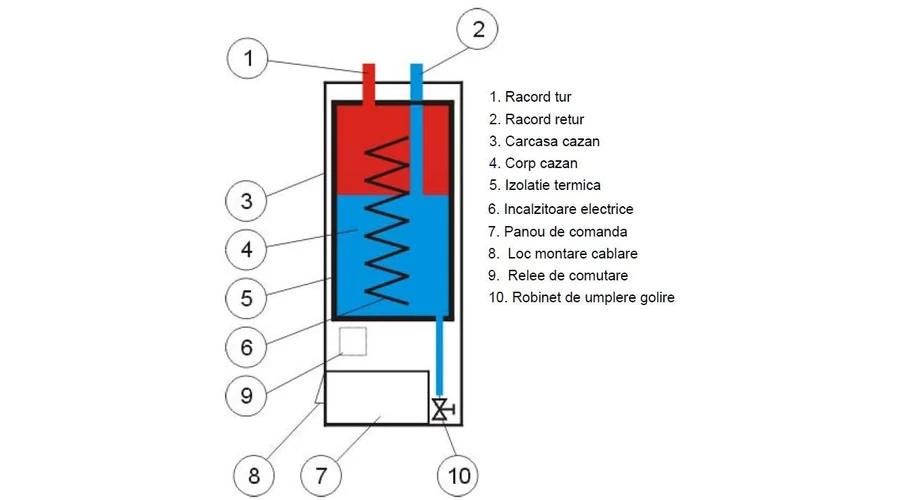 1
2
3
4
5
6
9
8
7
10

1. Racord tur
2. Racord retur
3. Carcasa cazan
4. Corp cazan
5. Izolatie termica
6. Incalzitoare electrice
7. Panou de comanda
8. Loc montare cablare
9. Relee de comutare
10. Robinet de umplere golire