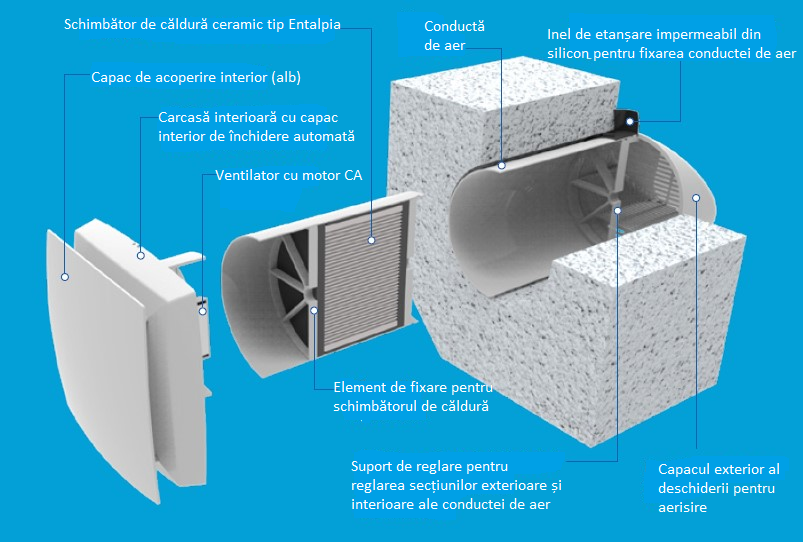 Schimbător de căldură ceramic tip Entalpia

Conductă de aer

Inel de etanșare impermeabil din silicon pentru fixarea conductei de aer

Capac de acoperire interior (alb)

Carcasă interioară cu capac interior de închidere automată

Ventilator cu motor CA

Element de fixare pentru schimbătorul de căldură

Suport de reglare pentru reglarea secțiunilor exterioare și interioare ale conductei de aer

Capacul exterior al deschiderii pentru aerisire