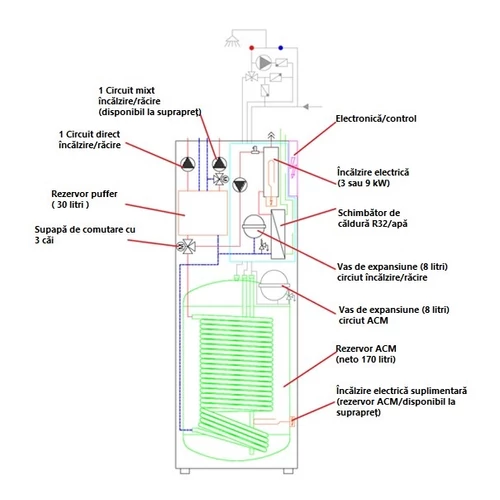 1 Circuit mixt încălzire/răcire (disponibil la suprapreț)

1 Circuit direct încălzire/răcire

Rezervor puffer ( 30 litri )

Supapă de comutare cu 3 căi

Electronică/control

Încălzire electrică (3 sau 9 kW)

Schimbător de căldură R32/apă

Vas de expansiune (8 litri) circiut încălzire/răcire

Vas de expansiune (8 litri) circiut ACM

Rezervor ACM (neto 170 litri)

Încălzire electrică suplimentară (rezervor ACM/disponibil la suprapreț)